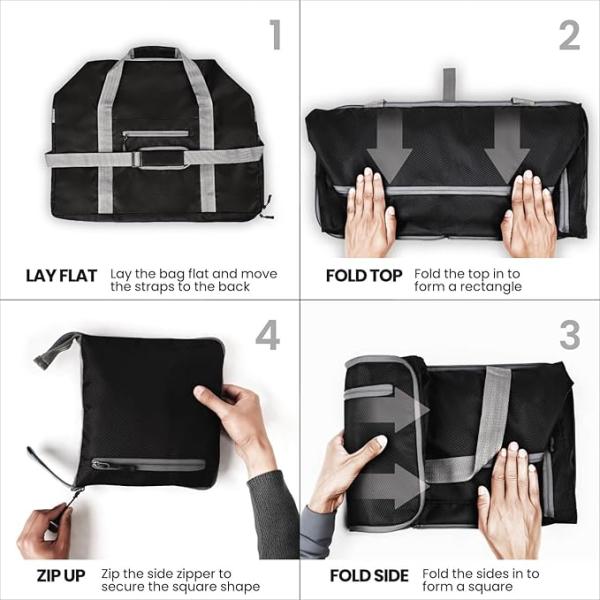 1

LAY FLAT Lay the bag flat and move the straps to the back

2

FOLD TOP Fold the top in to form a rectangle

4

ZIP UP Zip the side zipper to secure the square shape

3

FOLD SIDE Fold the sides in to form a square